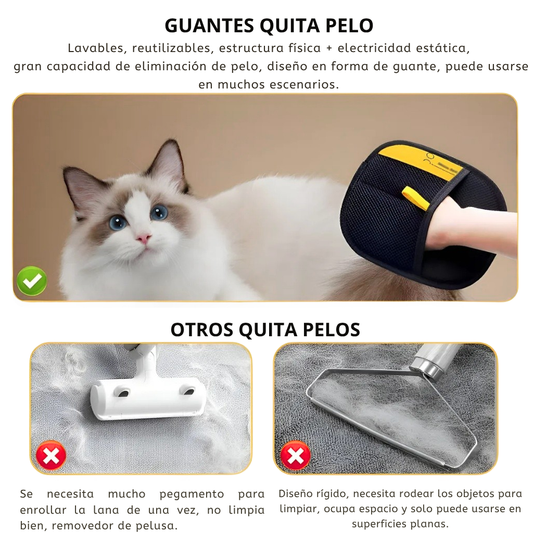 GUANTES QUITA PELO

Lavables, reutilizables, estructura física + electricidad estática, gran capacidad de eliminación de pelo, diseño en forma de guante, puede usarse en muchos escenarios.

OTROS QUITA PELOS

Se necesita mucho pegamento para enrollar la lana de una vez, no limpia bien, removedor de pelusa.

Diseño rígido, necesita rodear los objetos para limpiar, ocupa espacio y solo puede usarse en superficies planas.